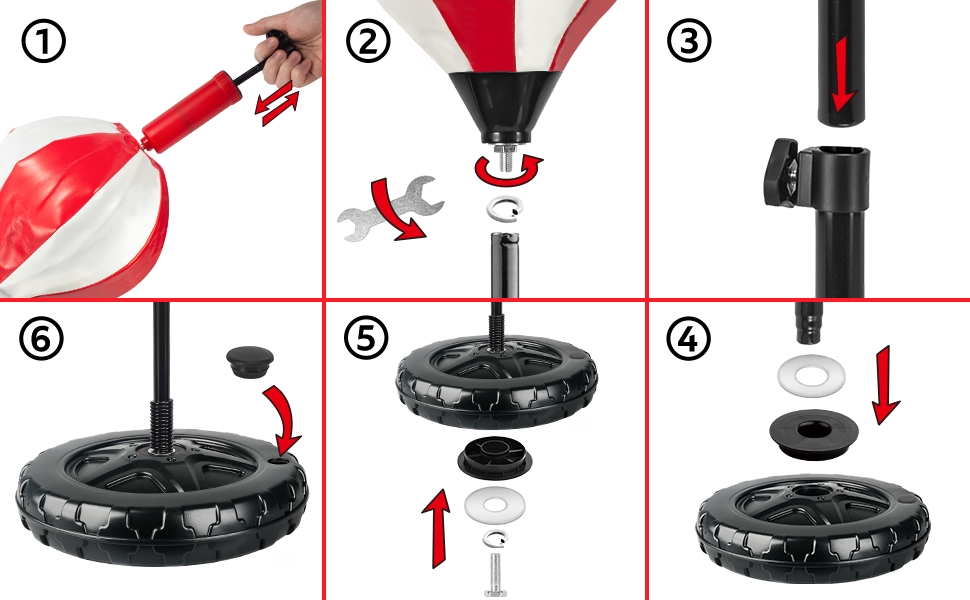 ①

②

③

⑥

⑤

④