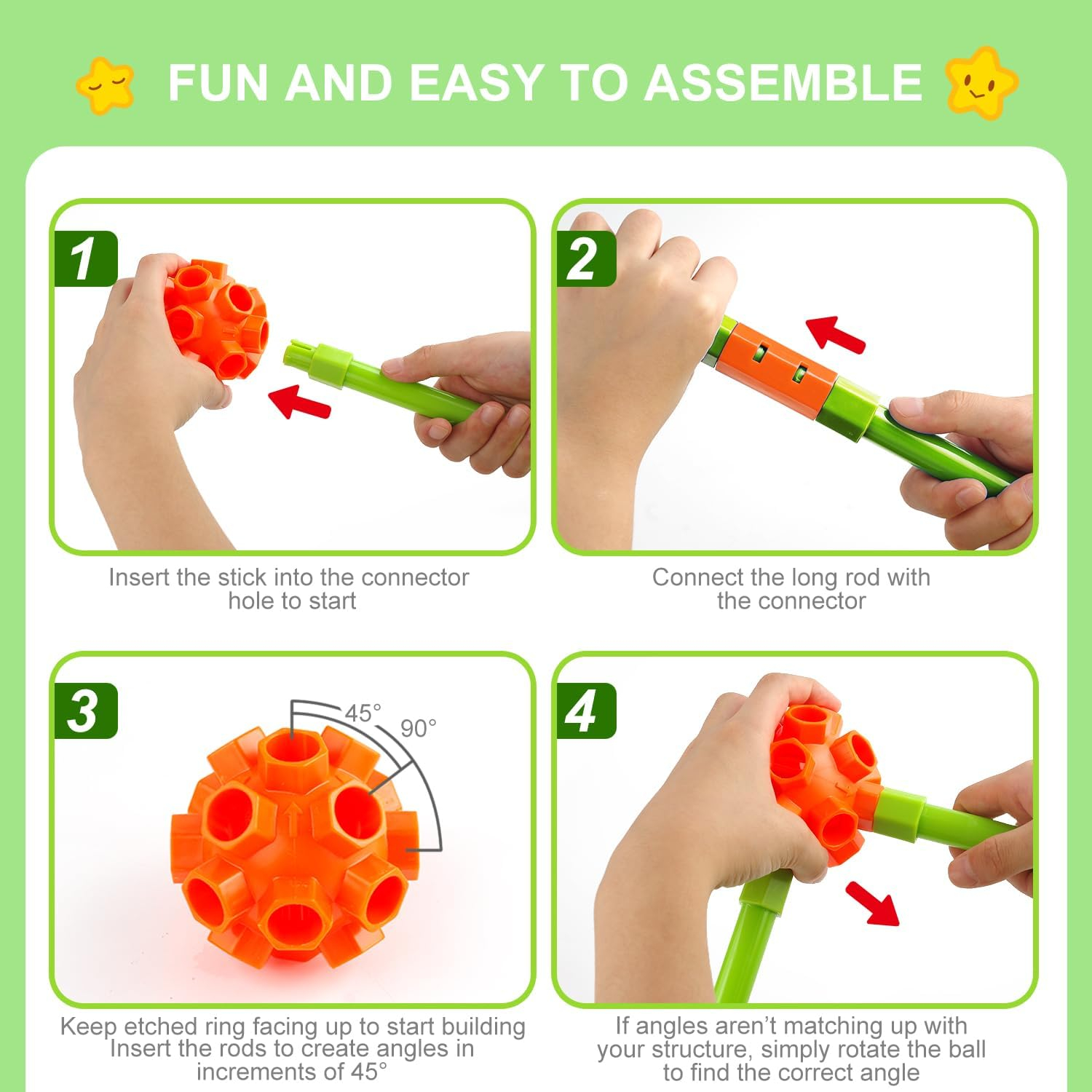 FUN AND EASY TO ASSEMBLE

1

Insert the stick into the connector hole to start

2

Connect the long rod with the connector

3

45°

90°

Keep etched ring facing up to start building
Insert the rods to create angles in increments of 45°

4

If angles aren't matching up with your structure, simply rotate the ball to find the correct angle