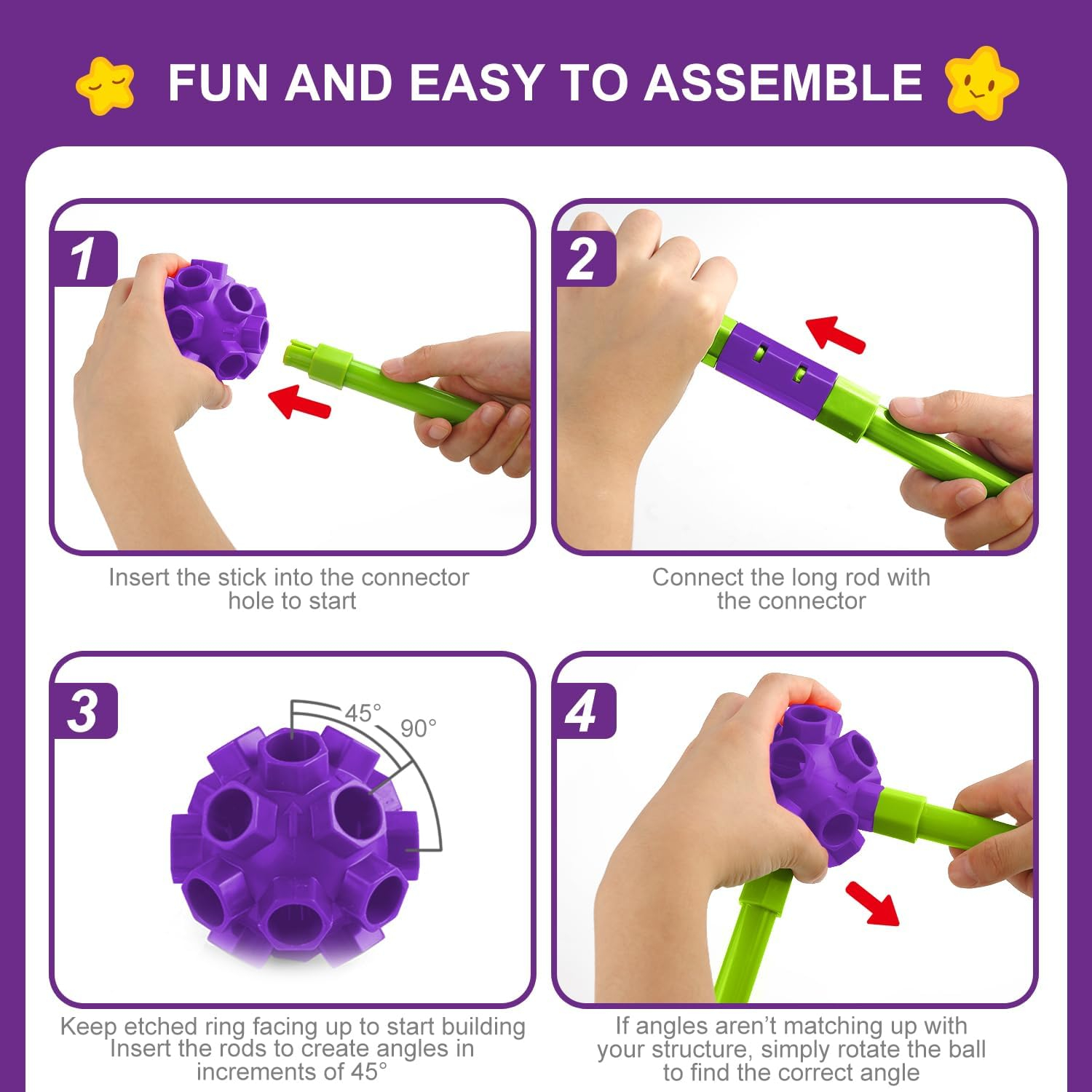 FUN AND EASY TO ASSEMBLE

1

Insert the stick into the connector hole to start

2

Connect the long rod with the connector

3

45°

90°

Keep etched ring facing up to start building Insert the rods to create angles in increments of 45°

4

If angles aren't matching up with your structure, simply rotate the ball to find the correct angle