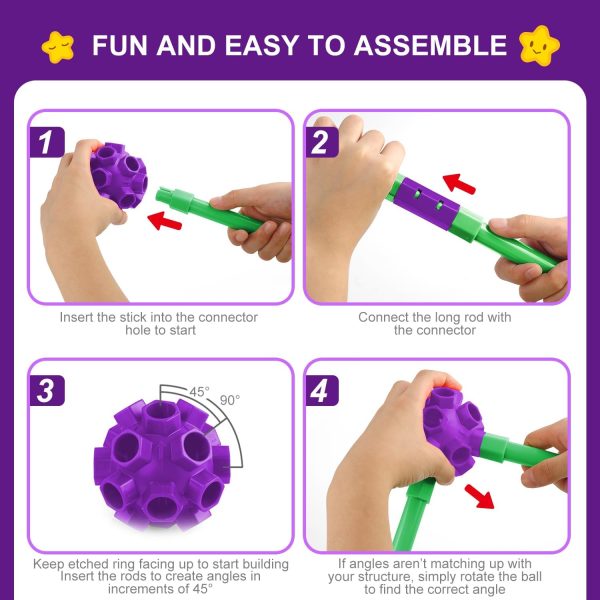 FUN AND EASY TO ASSEMBLE

1

Insert the stick into the connector hole to start

2

Connect the long rod with the connector

3

45°

90°

Keep etched ring facing up to start building Insert the rods to create angles in increments of 45°

4

If angles aren't matching up with your structure, simply rotate the ball to find the correct angle